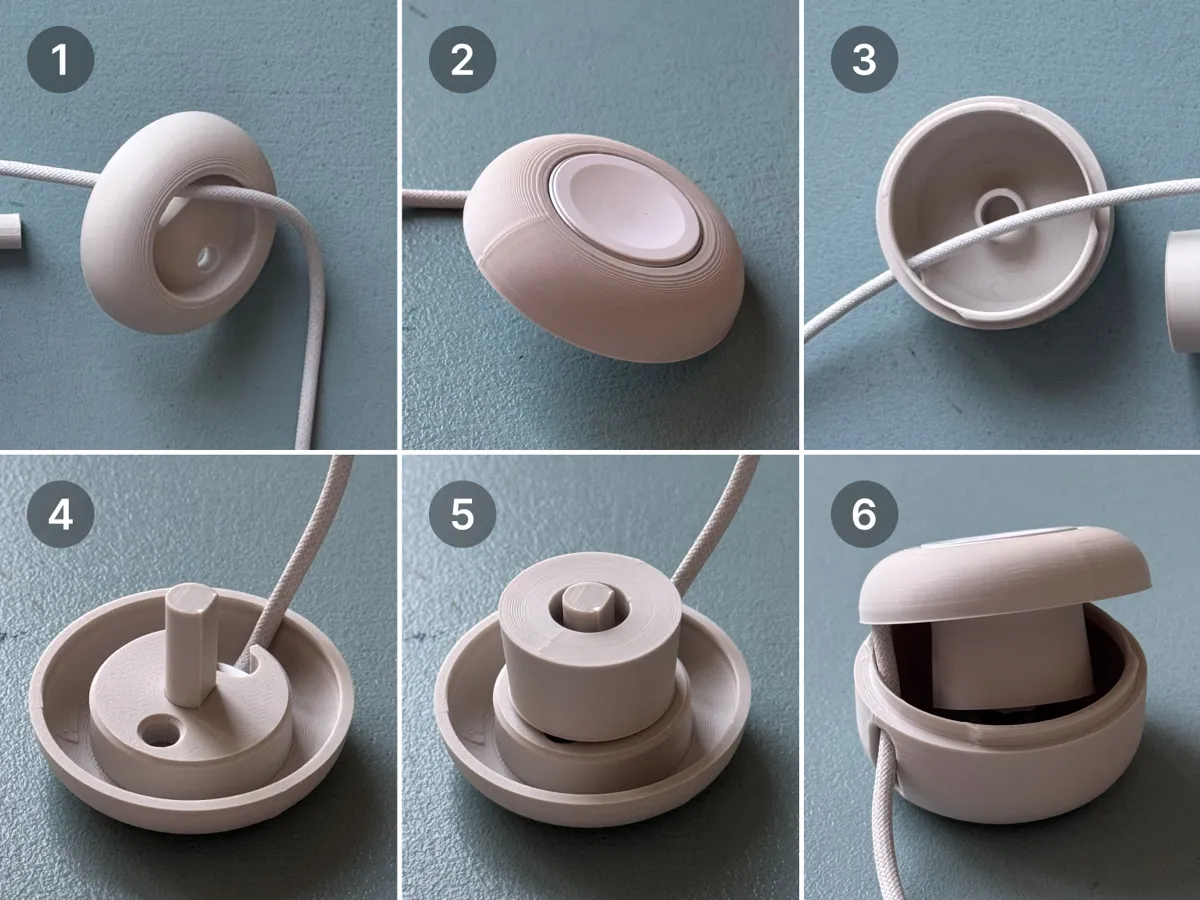 1

2

3

4

5

6